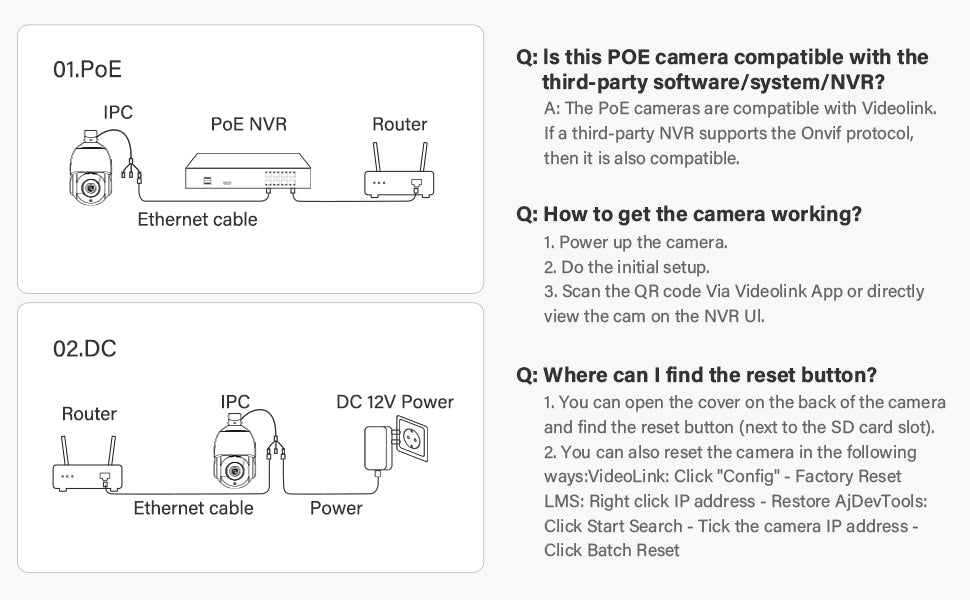 01.PoE

IPC

PoE NVR

Router

Ethernet cable

02.DC

Router

IPC

DC 12V Power

Ethernet cable

Power

Q: Is this POE camera compatible with the third-party software/system/NVR?
A: The PoE cameras are compatible with Videolink. If a third-party NVR supports the Onvif protocol, then it is also compatible.

Q: How to get the camera working?
1. Power up the camera.
2. Do the initial setup.
3. Scan the QR code Via Videolink App or directly view the cam on the NVR UI.

Q: Where can I find the reset button?
1. You can open the cover on the back of the camera and find the reset button (next to the SD card slot).
2. You can also reset the camera in the following ways:VideoLink: Click "Config" - Factory Reset LMS: Right click IP address - Restore AjDevTools: Click Start Search - Tick the camera IP address - Click Batch Reset