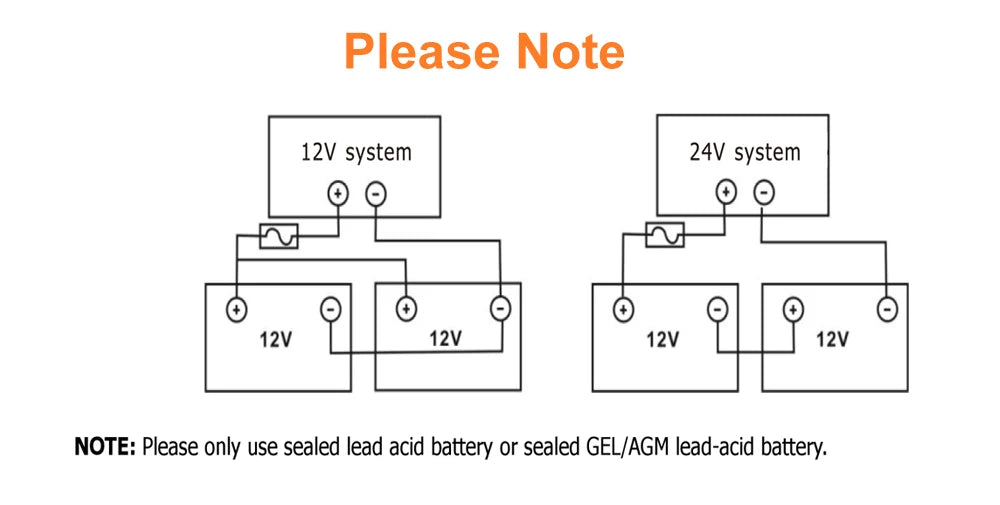 Please Note

12V system

+ -

+ - + -

12V 12V

24V system

+ -

+ - + -

12V 12V

**NOTE:** Please only use sealed lead acid battery or sealed GEL/AGM lead-acid battery.