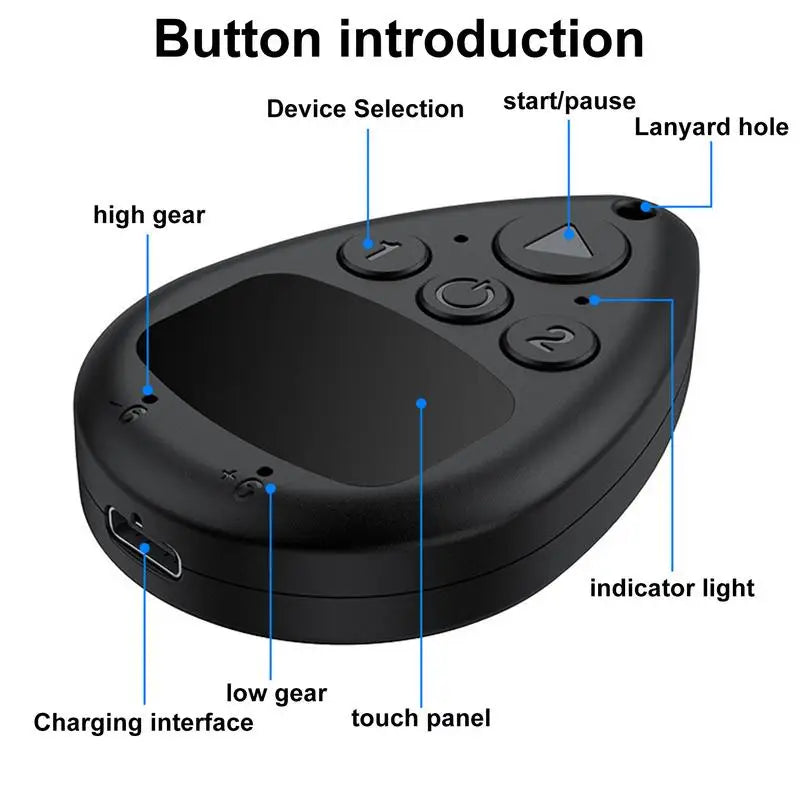 Button introduction

Device Selection

start/pause

Lanyard hole

high gear

1

2

indicator light

low gear

Charging interface

touch panel