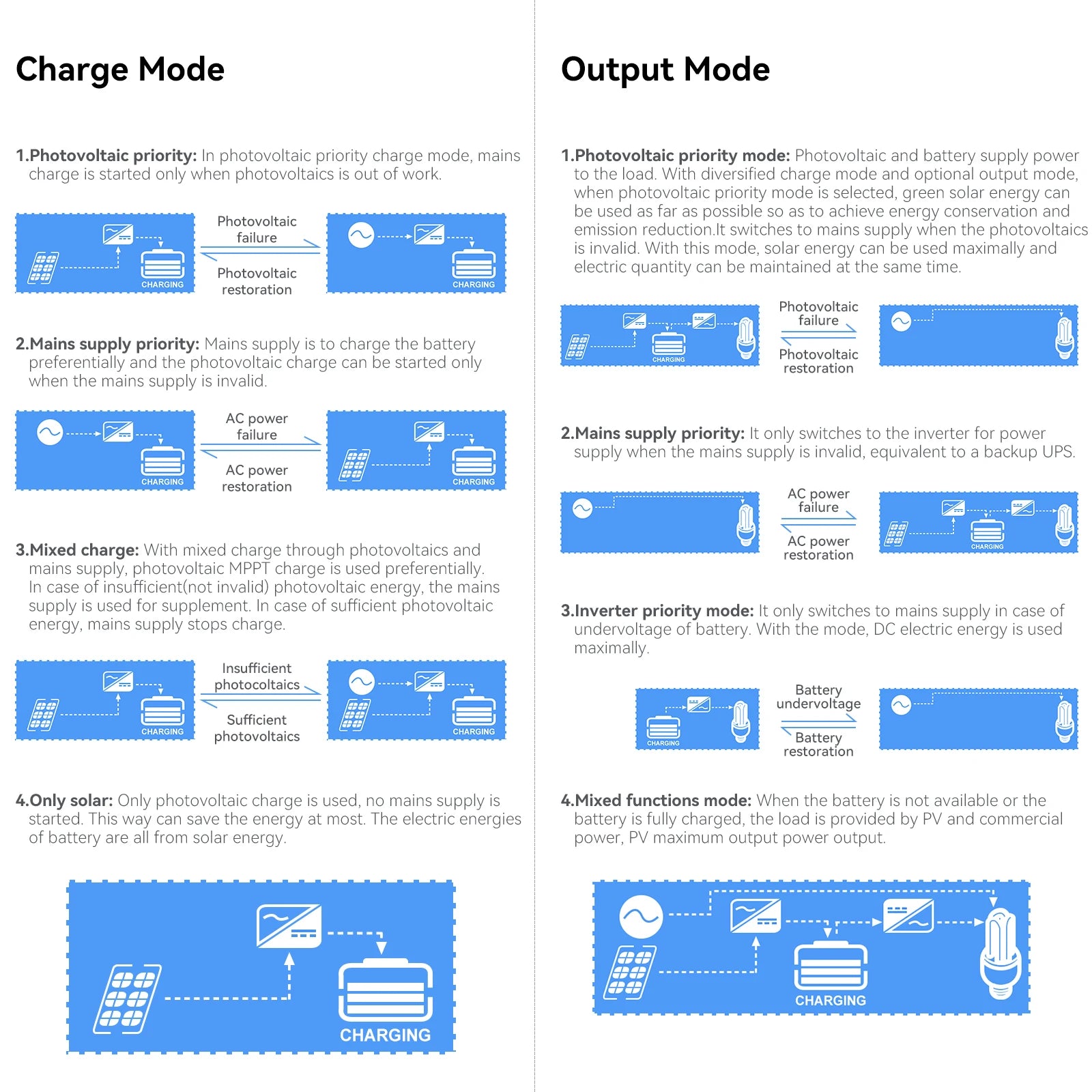 Charge Mode

1.Photovoltaic priority: In photovoltaic priority charge mode, mains charge is started only when photovoltaics is out of work.

CHARGING

Photovoltaic failure

Photovoltaic restoration

CHARGING

2.Mains supply priority: Mains supply is to charge the battery preferentially and the photovoltaic charge can be started only when the mains supply is invalid.

CHARGING

AC power failure

AC power restoration

CHARGING

3.Mixed charge: With mixed charge through photovoltaics and mains supply, photovoltaic MPPT charge is used preferentially. In case of insufficient(not invalid) photovoltaic energy, the mains supply is used for supplement. In case of sufficient photovoltaic energy, mains supply stops charge.

CHARGING

Insufficient photocoltaics

Sufficient photovoltaics

CHARGING

4.Only solar: Only photovoltaic charge is used, no mains supply is started. This way can save the energy at most. The electric energies of battery are all from solar energy.

CHARGING

Output Mode

1.Photovoltaic priority mode: Photovoltaic and battery supply power to the load. With diversified charge mode and optional output mode, when photovoltaic priority mode is selected, green solar energy can be used as far as possible so as to achieve energy conservation and emission reduction.It switches to mains supply when the photovoltaics is invalid. With this mode, solar energy can be used maximally and electric quantity can be maintained at the same time.

CHARGING

Photovoltaic failure

Photovoltaic restoration

2.Mains supply priority: It only switches to the inverter for power supply when the mains supply is invalid, equivalent to a backup UPS.

AC power failure

AC power restoration

CHARGING

3.Inverter priority mode: It only switches to mains supply in case of undervoltage of battery. With the mode, DC electric energy is used maximally.

CHARGING

Battery undervoltage

Battery restoration

4.Mixed functions mode: When the battery is not available or the battery is fully charged, the load is provided by PV and commercial power, PV maximum output power output.

CHARGING