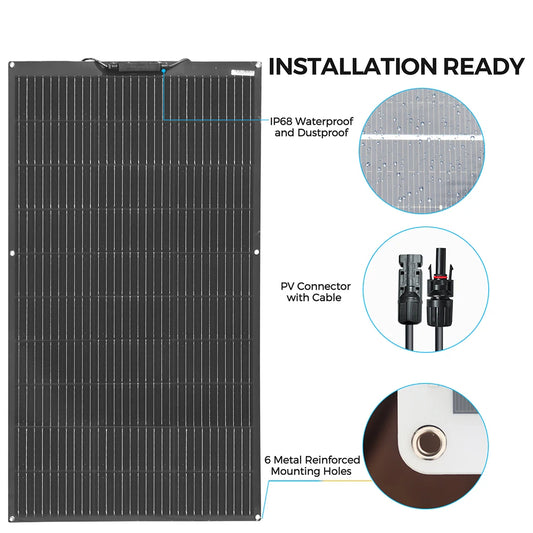 INSTALLATION READY

IP68 Waterproof and Dustproof

PV Connector with Cable

6 Metal Reinforced Mounting Holes